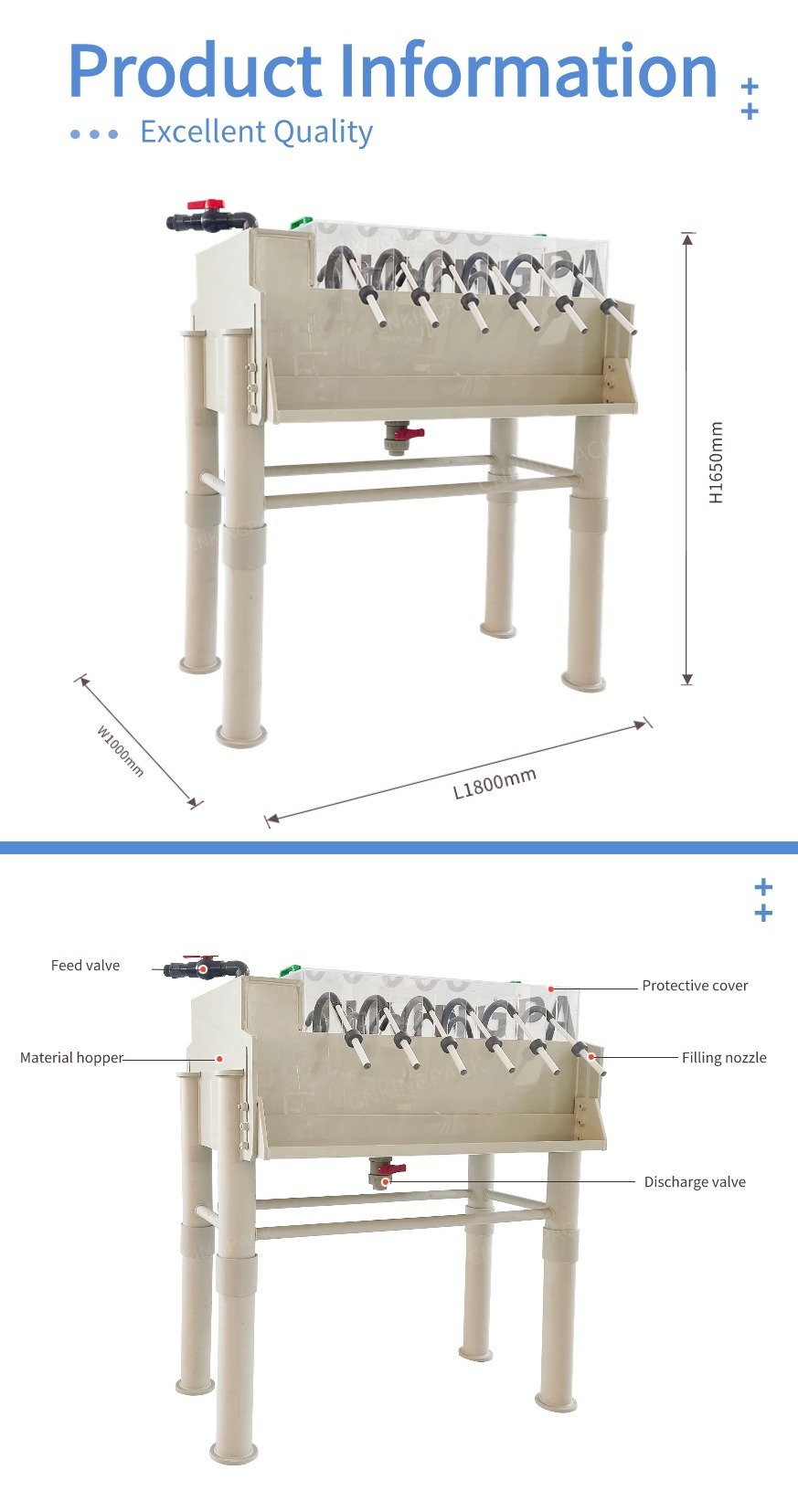 Product Information

Excellent Quality

H1650mm

W1000mm

L1800mm

Feed valve

Protective cover

Material hopper

Filling nozzle

Discharge valve