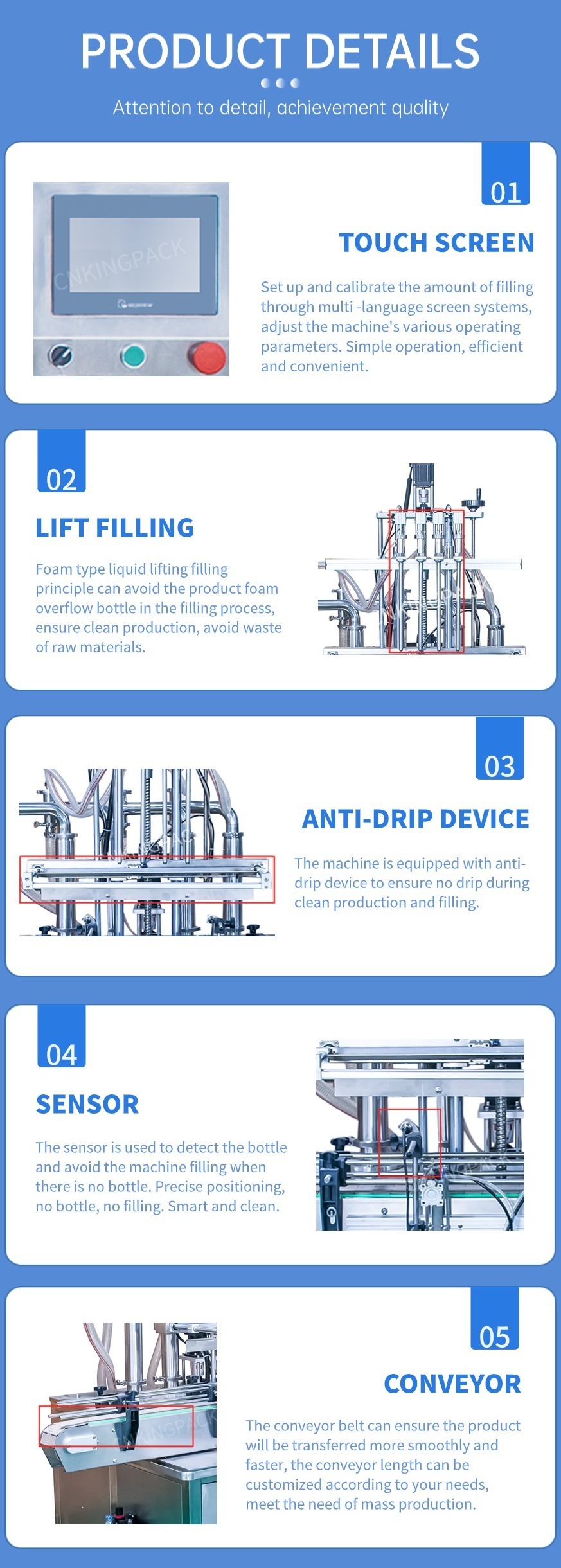 PRODUCT DETAILS

Attention to detail, achievement quality

CNKINGPACK

01

TOUCH SCREEN

Set up and calibrate the amount of filling through multi -language screen systems, adjust the machine's various operating parameters. Simple operation, efficient and convenient.

02

LIFT FILLING

Foam type liquid lifting filling principle can avoid the product foam overflow bottle in the filling process, ensure clean production, avoid waste of raw materials.

03

ANTI-DRIP DEVICE

The machine is equipped with anti-drip device to ensure no drip during clean production and filling.

04

SENSOR

The sensor is used to detect the bottle and avoid the machine filling when there is no bottle. Precise positioning, no bottle, no filling. Smart and clean.

05

CONVEYOR

The conveyor belt can ensure the product will be transferred more smoothly and faster, the conveyor length can be customized according to your needs, meet the need of mass production.