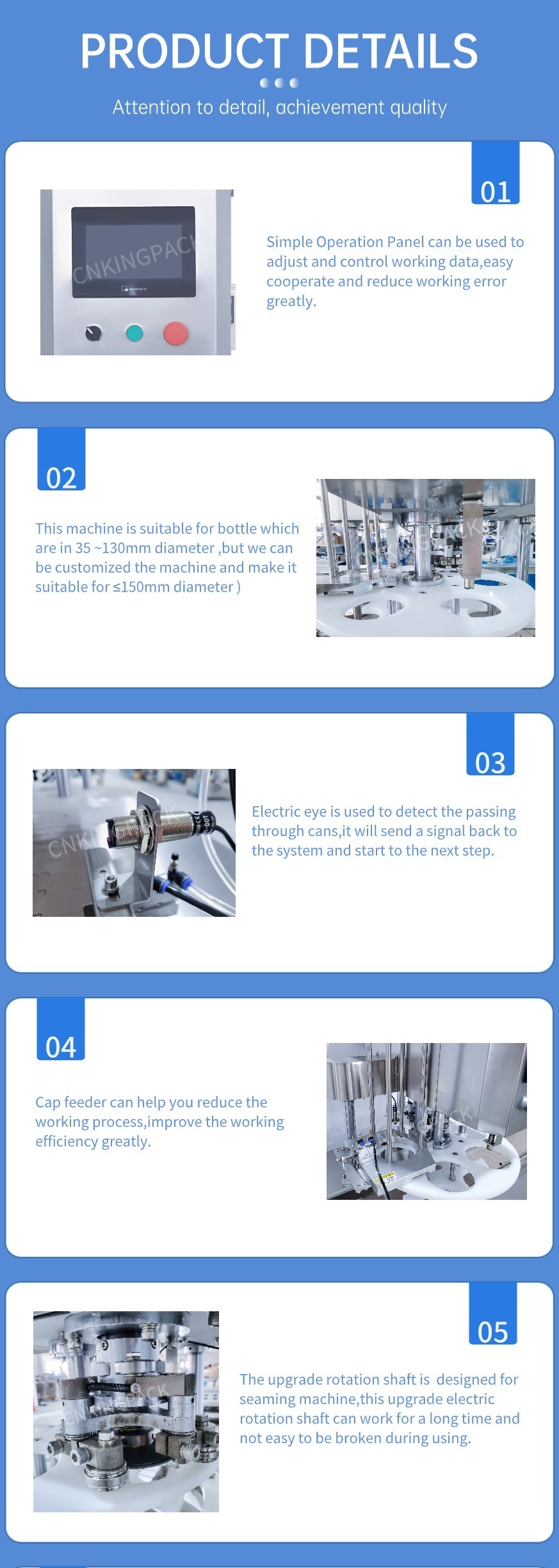 PRODUCT DETAILS

Attention to detail, achievement quality

01

CNKINGPACK

Simple Operation Panel can be used to adjust and control working data,easy cooperate and reduce working error greatly.

02

This machine is suitable for bottle which are in 35 ~130mm diameter ,but we can be customized the machine and make it suitable for ≤150mm diameter )

03

Electric eye is used to detect the passing through cans,it will send a signal back to the system and start to the next step.

04

Cap feeder can help you reduce the working process,improve the working efficiency greatly.

05

The upgrade rotation shaft is designed for seaming machine,this upgrade electric rotation shaft can work for a long time and not easy to be broken during using.