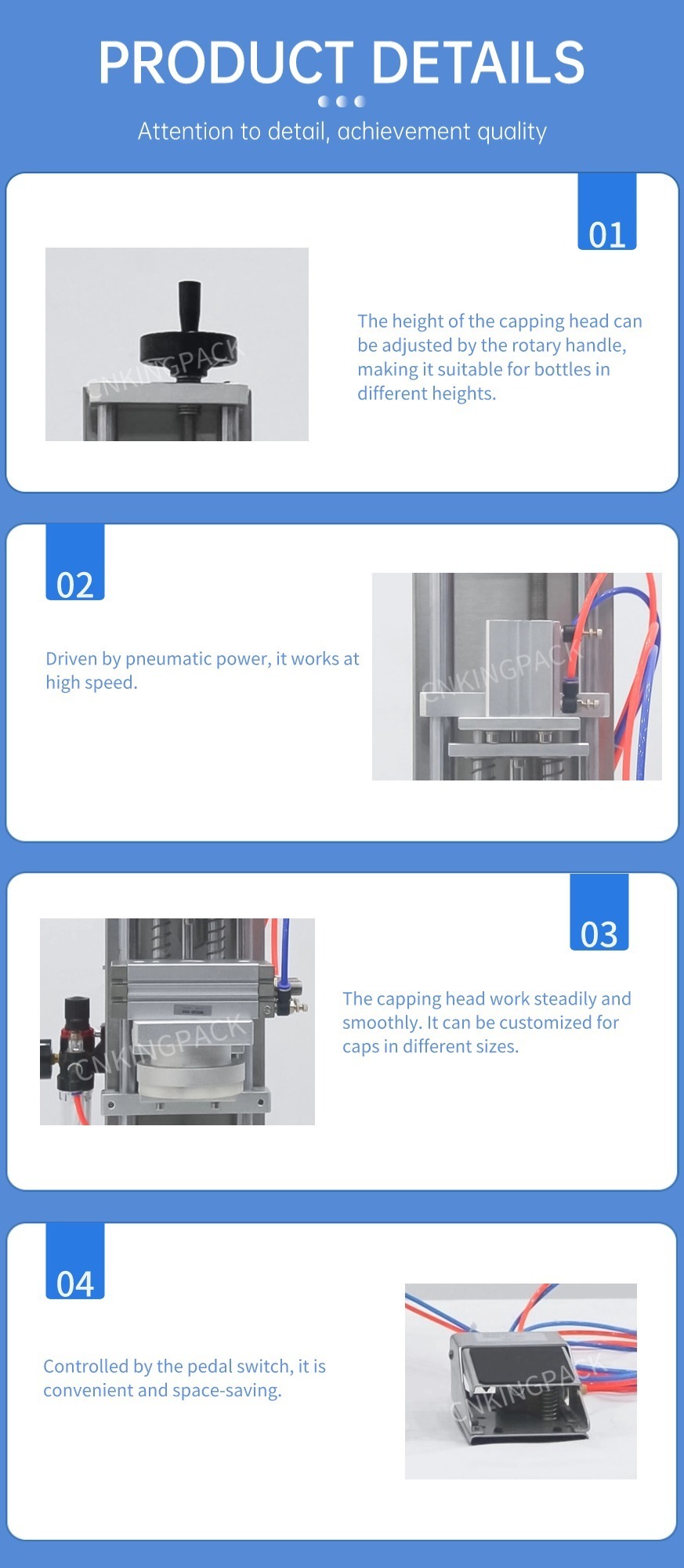 PRODUCT DETAILS

Attention to detail, achievement quality

01

CNKINGPACK

The height of the capping head can be adjusted by the rotary handle, making it suitable for bottles in different heights.

02

Driven by pneumatic power, it works at high speed.

CNKINGPACK

03

CNKINGPACK

The capping head work steadily and smoothly. It can be customized for caps in different sizes.

04

Controlled by the pedal switch, it is convenient and space-saving.

CNKINGPACK