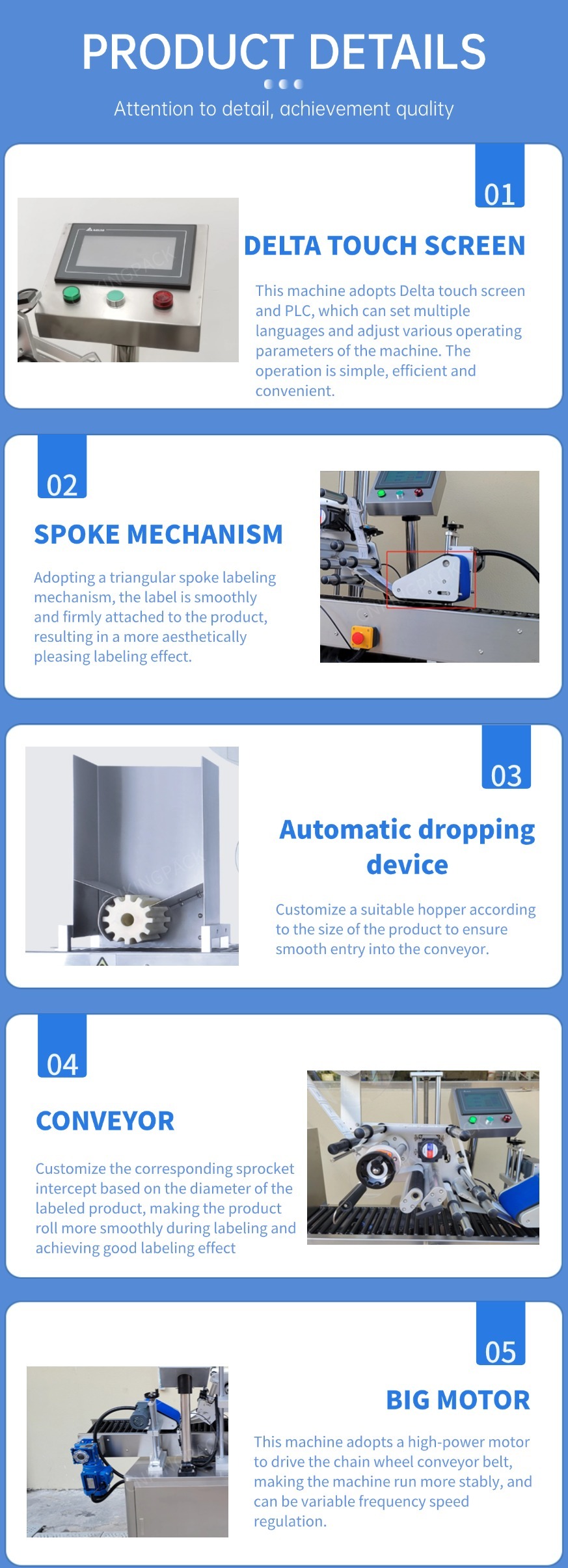 PRODUCT DETAILS

Attention to detail, achievement quality

01

DELTA TOUCH SCREEN

This machine adopts Delta touch screen and PLC, which can set multiple languages and adjust various operating parameters of the machine. The operation is simple, efficient and convenient.

02

SPOKE MECHANISM

Adopting a triangular spoke labeling mechanism, the label is smoothly and firmly attached to the product, resulting in a more aesthetically pleasing labeling effect.

03

Automatic dropping device

Customize a suitable hopper according to the size of the product to ensure smooth entry into the conveyor.

04

CONVEYOR

Customize the corresponding sprocket intercept based on the diameter of the labeled product, making the product roll more smoothly during labeling and achieving good labeling effect

05

BIG MOTOR

This machine adopts a high-power motor to drive the chain wheel conveyor belt, making the machine run more stably, and can be variable frequency speed regulation.