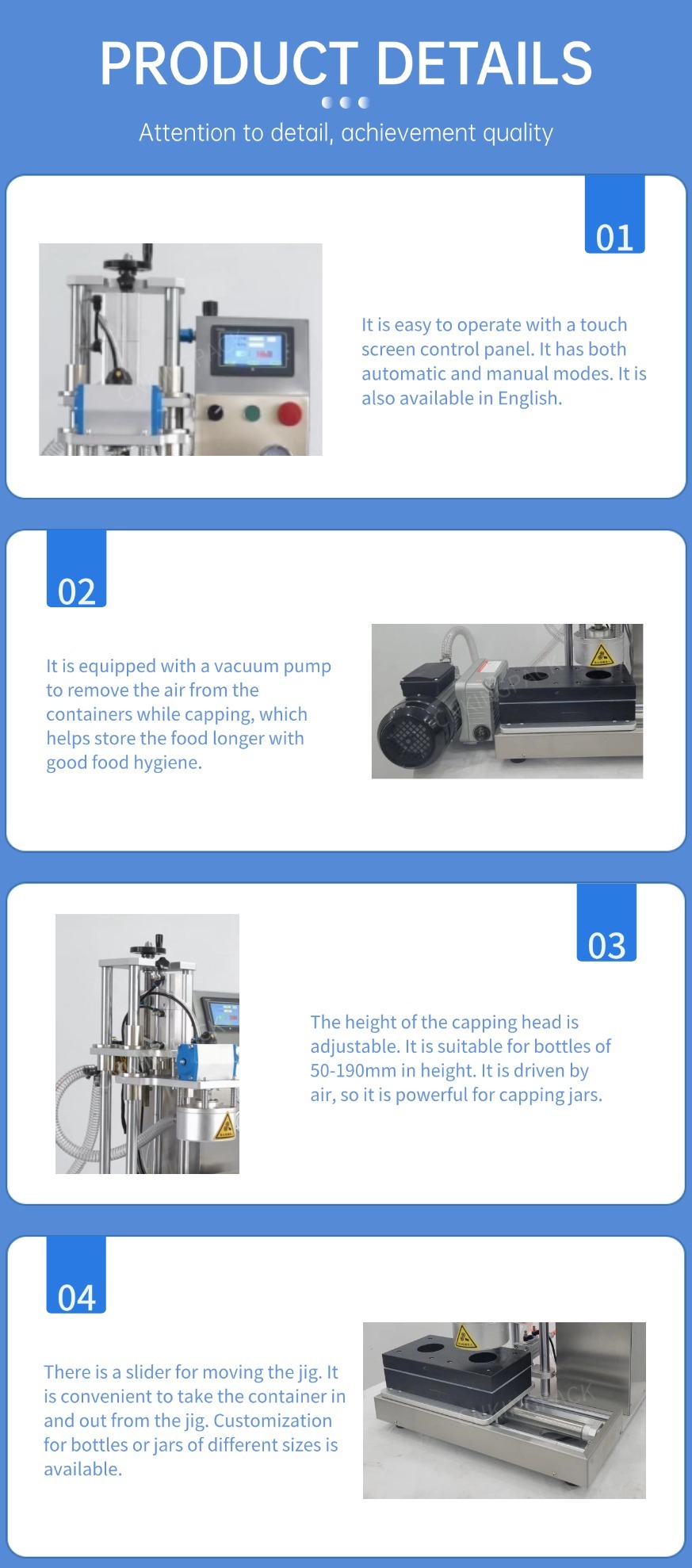 PRODUCT DETAILS

Attention to detail, achievement quality

01

It is easy to operate with a touch screen control panel. It has both automatic and manual modes. It is also available in English.

02

It is equipped with a vacuum pump to remove the air from the containers while capping, which helps store the food longer with good food hygiene.

03

The height of the capping head is adjustable. It is suitable for bottles of 50-190mm in height. It is driven by air, so it is powerful for capping jars.

04

There is a slider for moving the jig. It is convenient to take the container in and out from the jig. Customization for bottles or jars of different sizes is available.