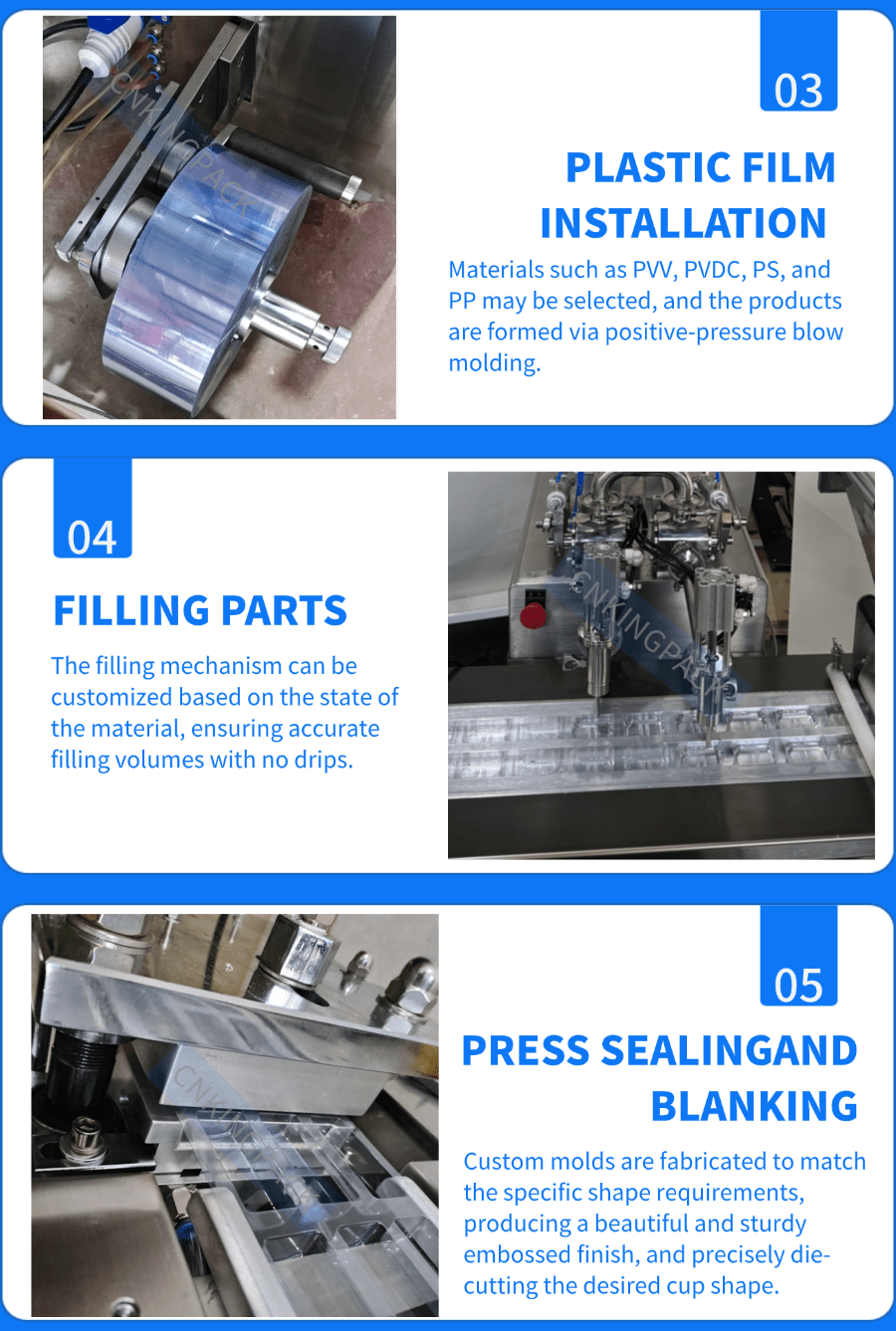 CNKINGPACK

03

PLASTIC FILM INSTALLATION

Materials such as PVV, PVDC, PS, and PP may be selected, and the products are formed via positive-pressure blow molding.

04

FILLING PARTS

The filling mechanism can be customized based on the state of the material, ensuring accurate filling volumes with no drips.

CNKINGPACK

05

PRESS SEALINGAND BLANKING

Custom molds are fabricated to match the specific shape requirements, producing a beautiful and sturdy embossed finish, and precisely die-cutting the desired cup shape.

CNKINGPACK