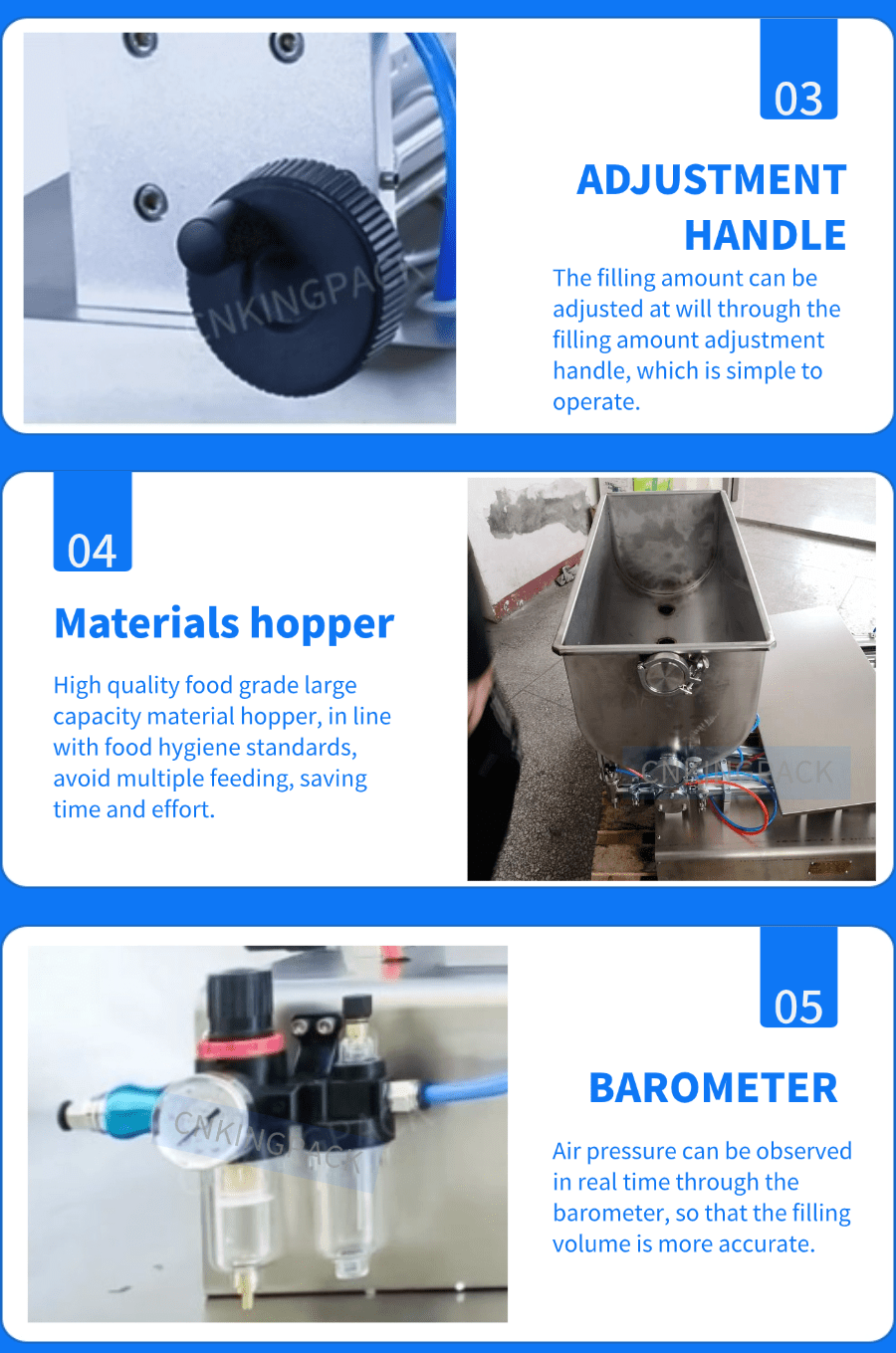 CNKINGPACK

03

ADJUSTMENT HANDLE

The filling amount can be adjusted at will through the filling amount adjustment handle, which is simple to operate.

04

Materials hopper

High quality food grade large capacity material hopper, in line with food hygiene standards, avoid multiple feeding, saving time and effort.

CNKINGPACK

CNKINGPACK

05

BAROMETER

Air pressure can be observed in real time through the barometer, so that the filling volume is more accurate.