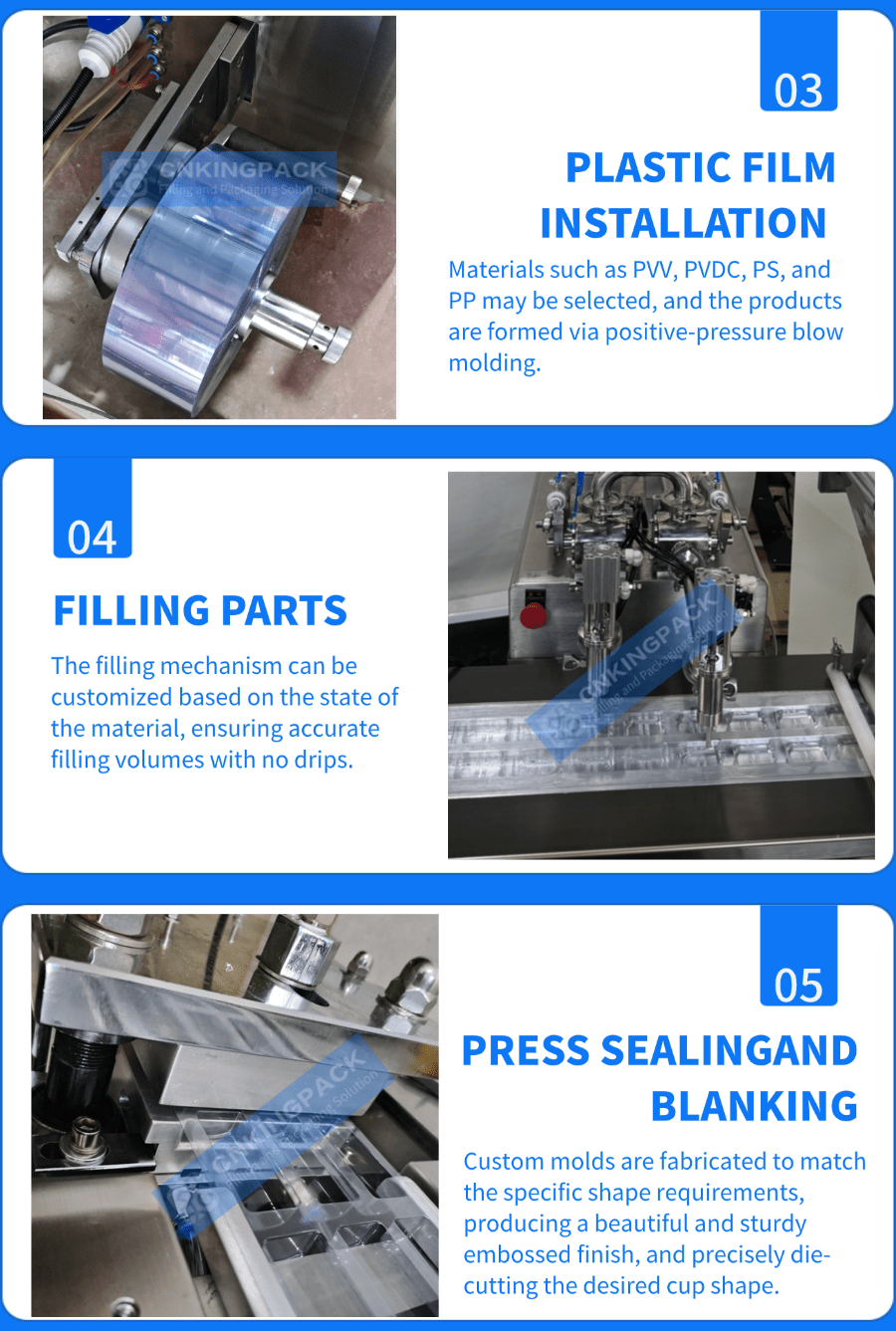 GNKINGPACK
Filling and Packaging Solution

03

PLASTIC FILM INSTALLATION

Materials such as PVV, PVDC, PS, and PP may be selected, and the products are formed via positive-pressure blow molding.

04

FILLING PARTS

The filling mechanism can be customized based on the state of the material, ensuring accurate filling volumes with no drips.

GNKINGPACK
Filling and Packaging Solution

GNKINGPACK
Filling and Packaging Solution

05

PRESS SEALINGAND BLANKING

Custom molds are fabricated to match the specific shape requirements, producing a beautiful and sturdy embossed finish, and precisely die-cutting the desired cup shape.